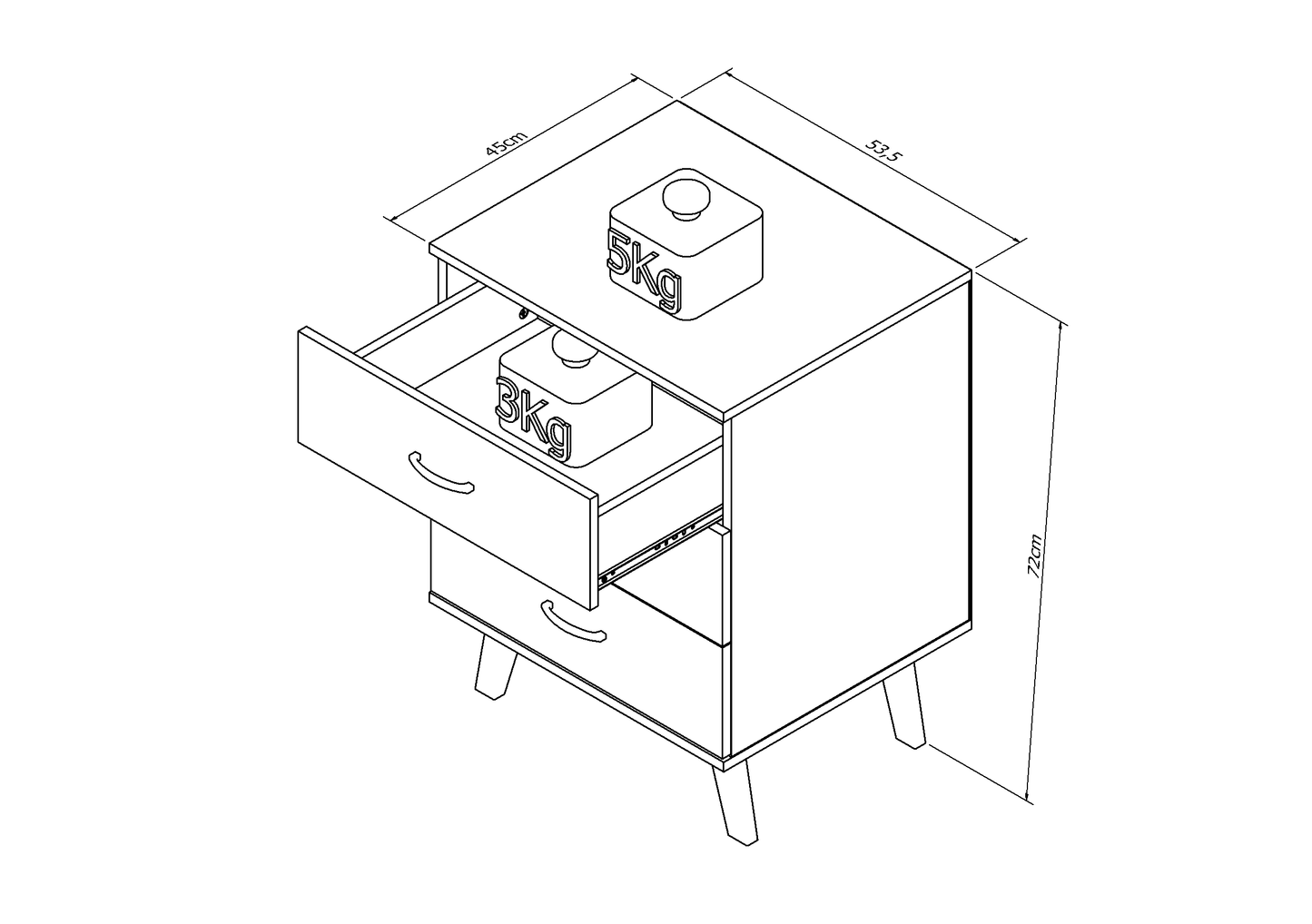 45cm

53,5

5Kg

3Kg

72cm